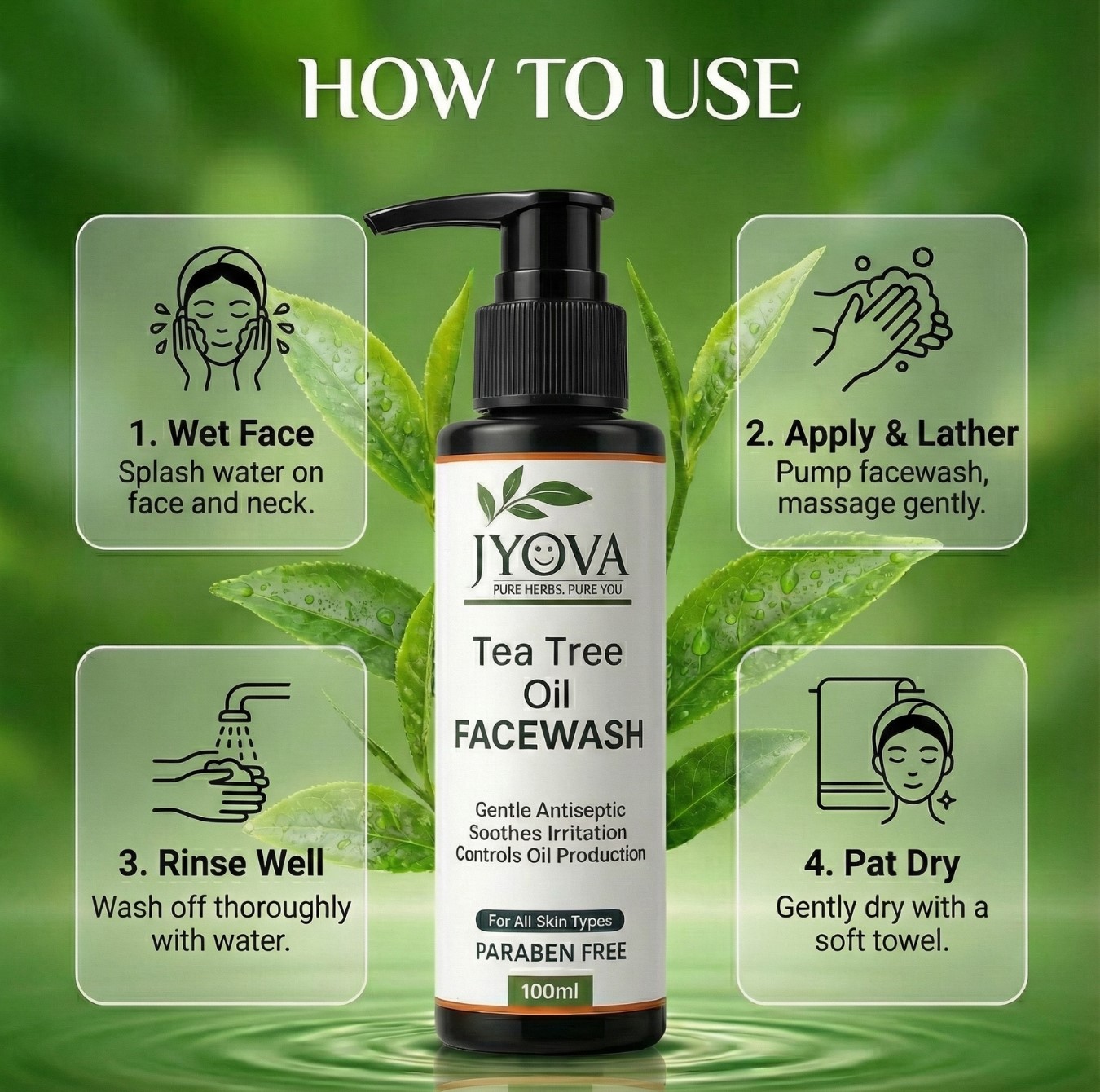 HOW TO USE

1. Wet Face
Splash water on face and neck.

2. Apply & Lather
Pump facewash, massage gently.

JYOVA
PURE HERBS. PURE YOU

Tea Tree Oil FACEWASH

Gentle Antiseptic
Soothes Irritation
Controls Oil Production

For All Skin Types
PARABEN FREE
100ml

3. Rinse Well
Wash off thoroughly with water.

4. Pat Dry
Gently dry with a soft towel.